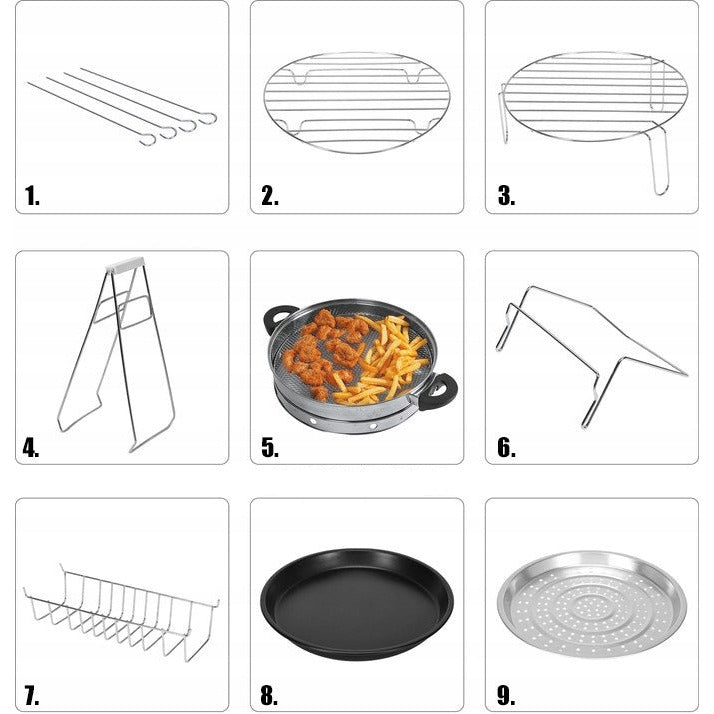 1.

2.

3.

4.

5.

6.

7.

8.

9.