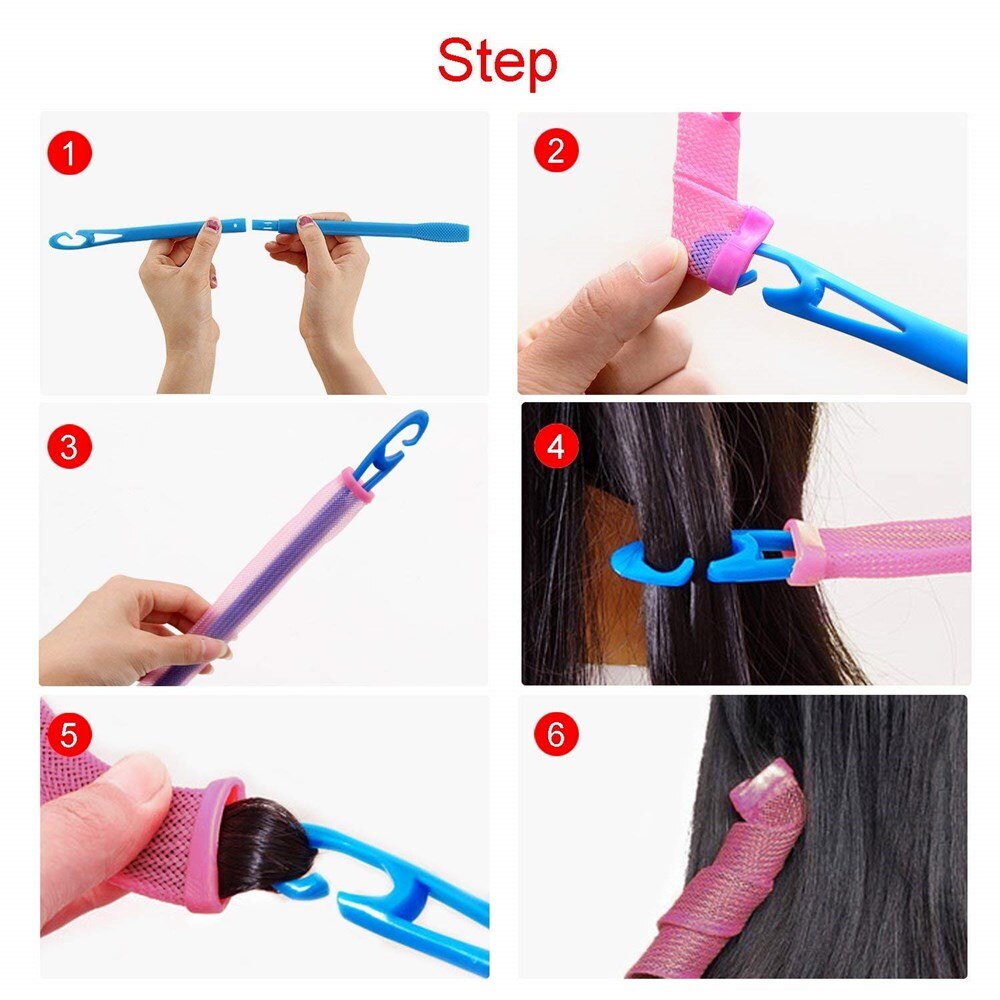 Step

1

2

3

4

5

6