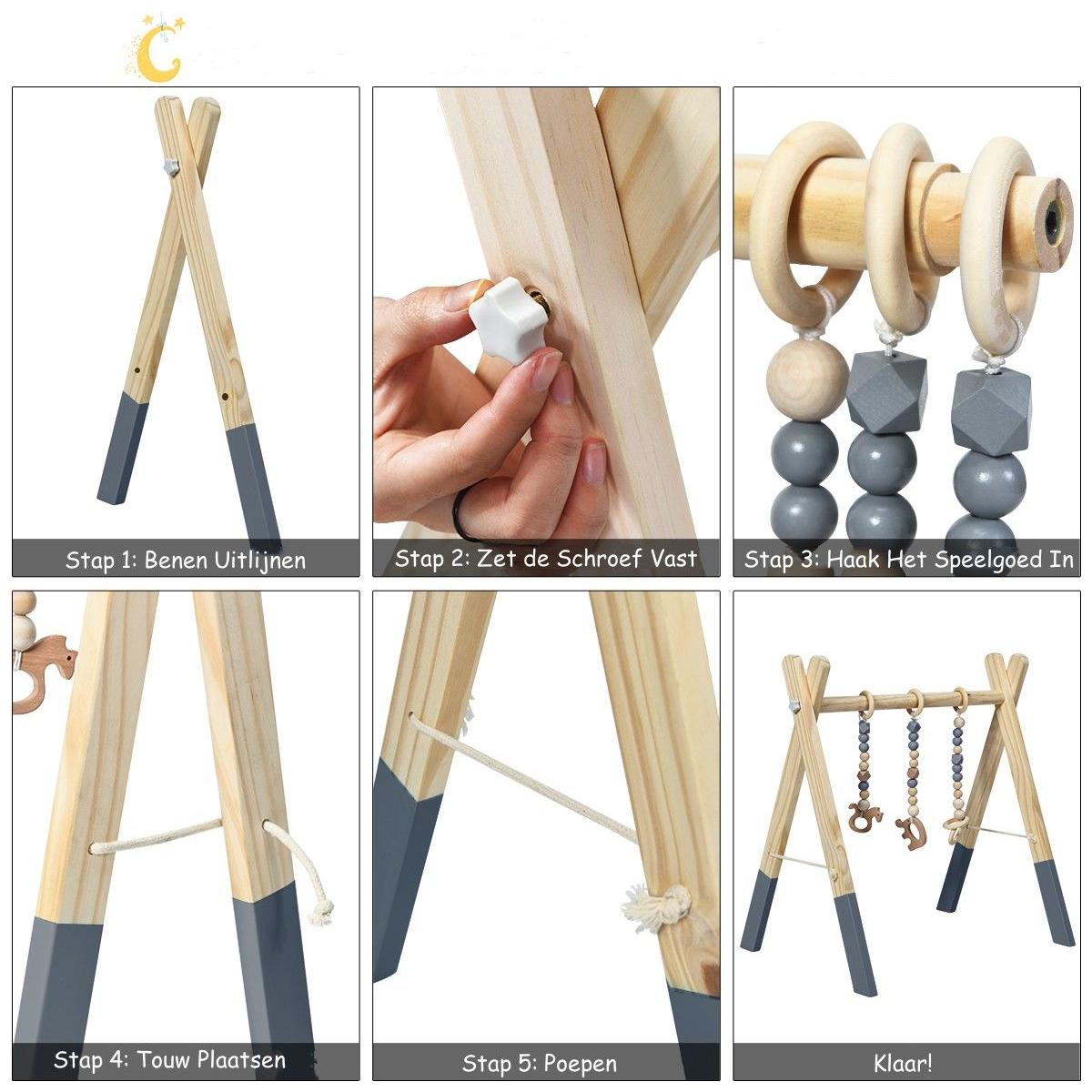 Stap 1: Benen Uitlijnen

Stap 2: Zet de Schroef Vast

Stap 3: Haak Het Speelgoed In

Stap 4: Touw Plaatsen

Stap 5: Poepen

Klaar!