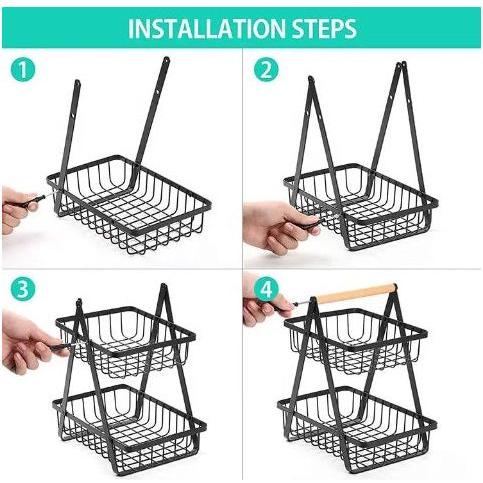 INSTALLATION STEPS

1

2

3

4