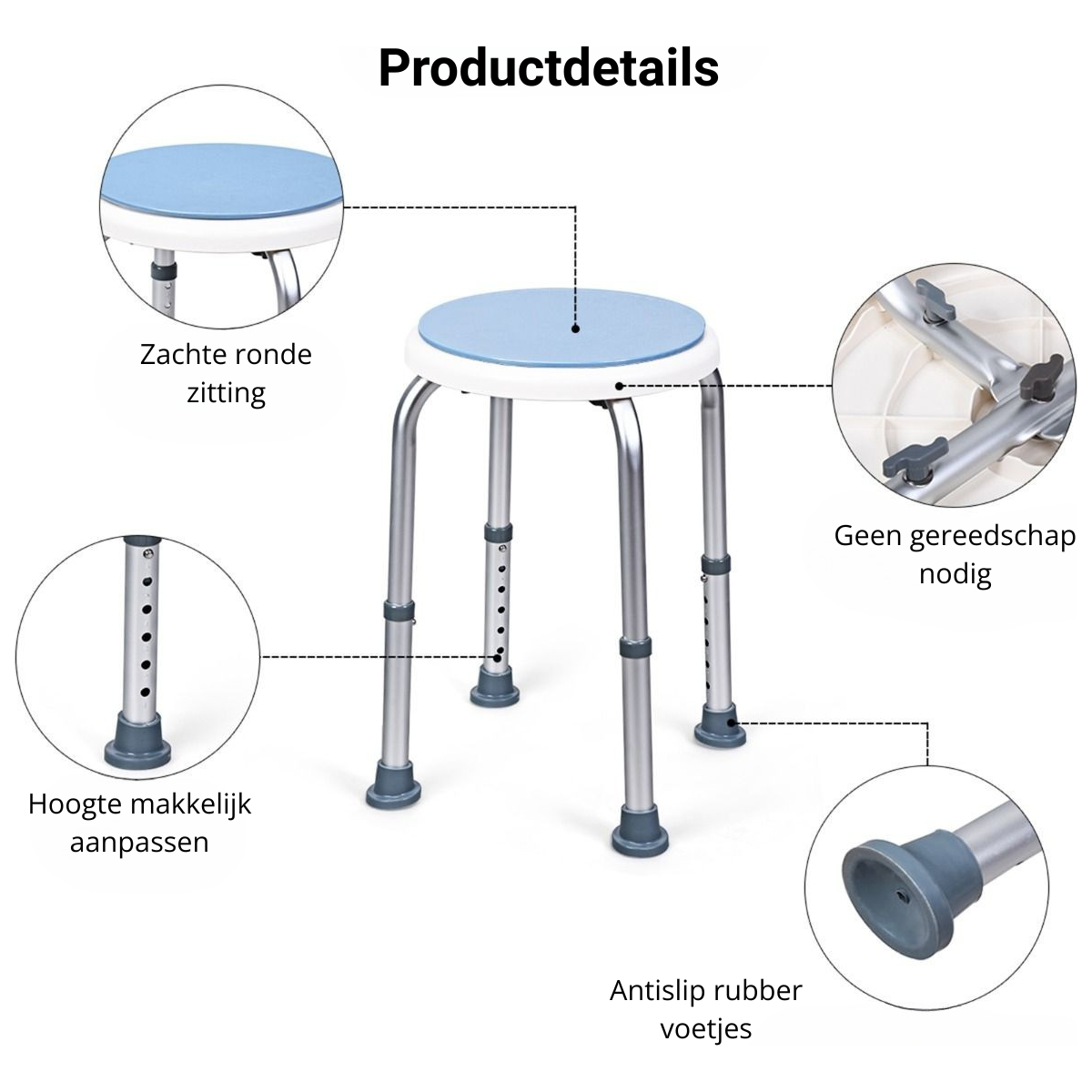 Productdetails

Zachte ronde zitting

Geen gereedschap nodig

Hoogte makkelijk aanpassen

Antislip rubber voetjes