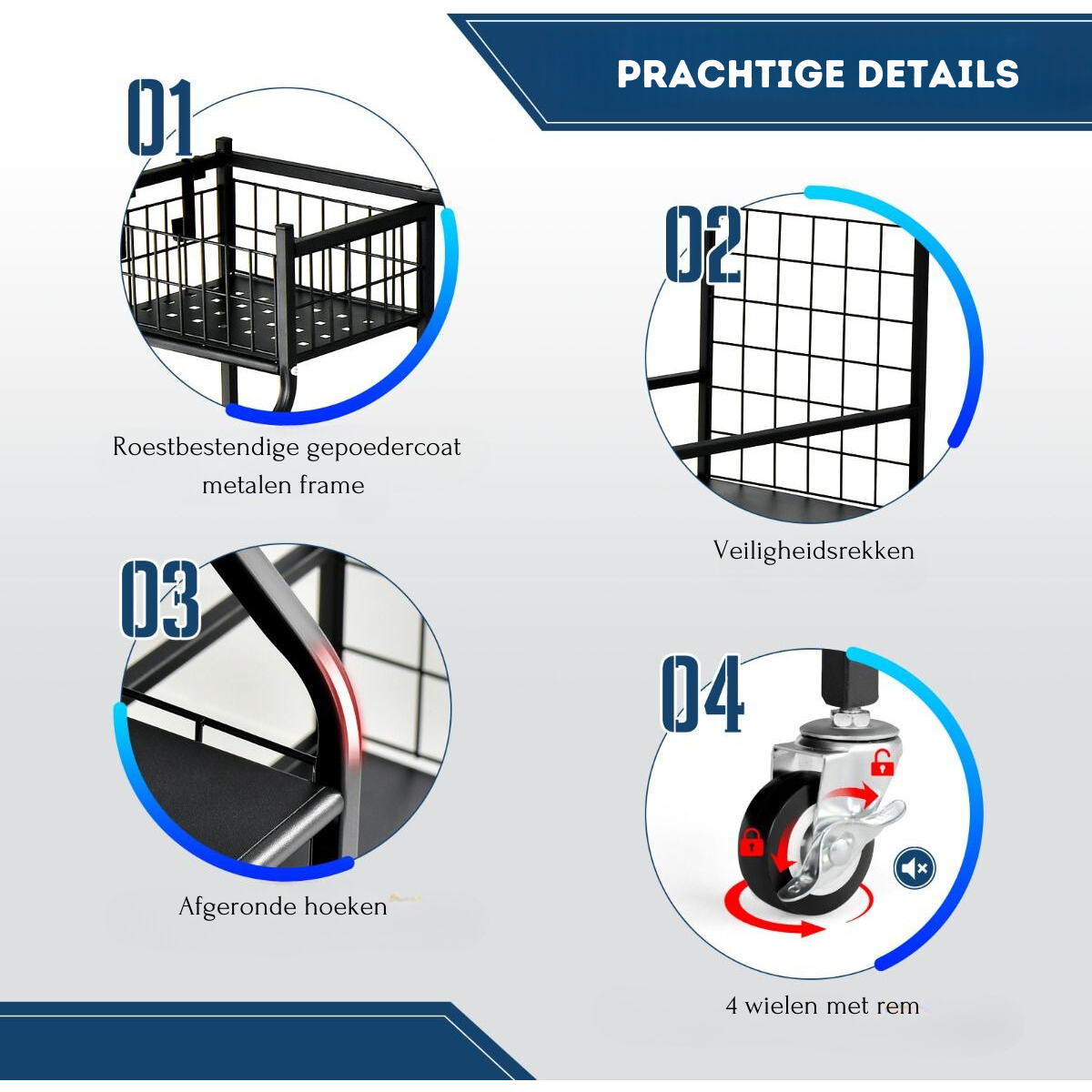 PRACHTIGE DETAILS

01

Roestbestendige gepoedercoat metalen frame

02

Veiligheidsrekken

03

Afgeronde hoeken

04

4 wielen met rem