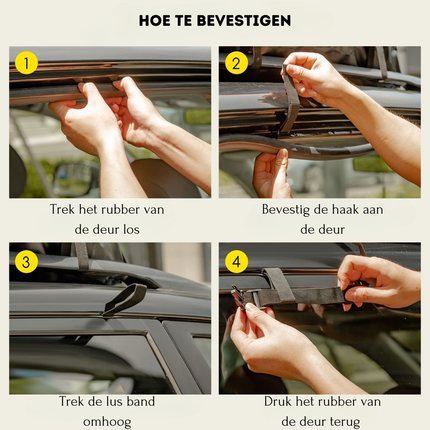 HOE TE BEVESTIGEN

1

Trek het rubber van de deur los

2

Bevestig de haak aan de deur

3

Trek de lus band omhoog

4

Druk het rubber van de deur terug