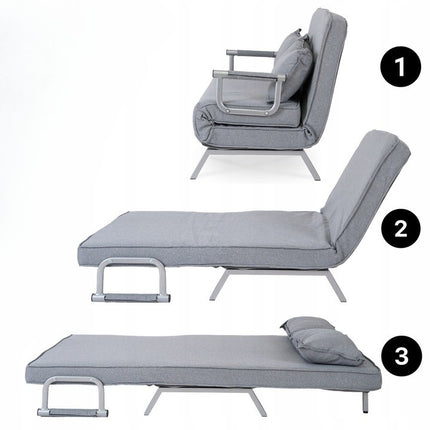 1

2

3